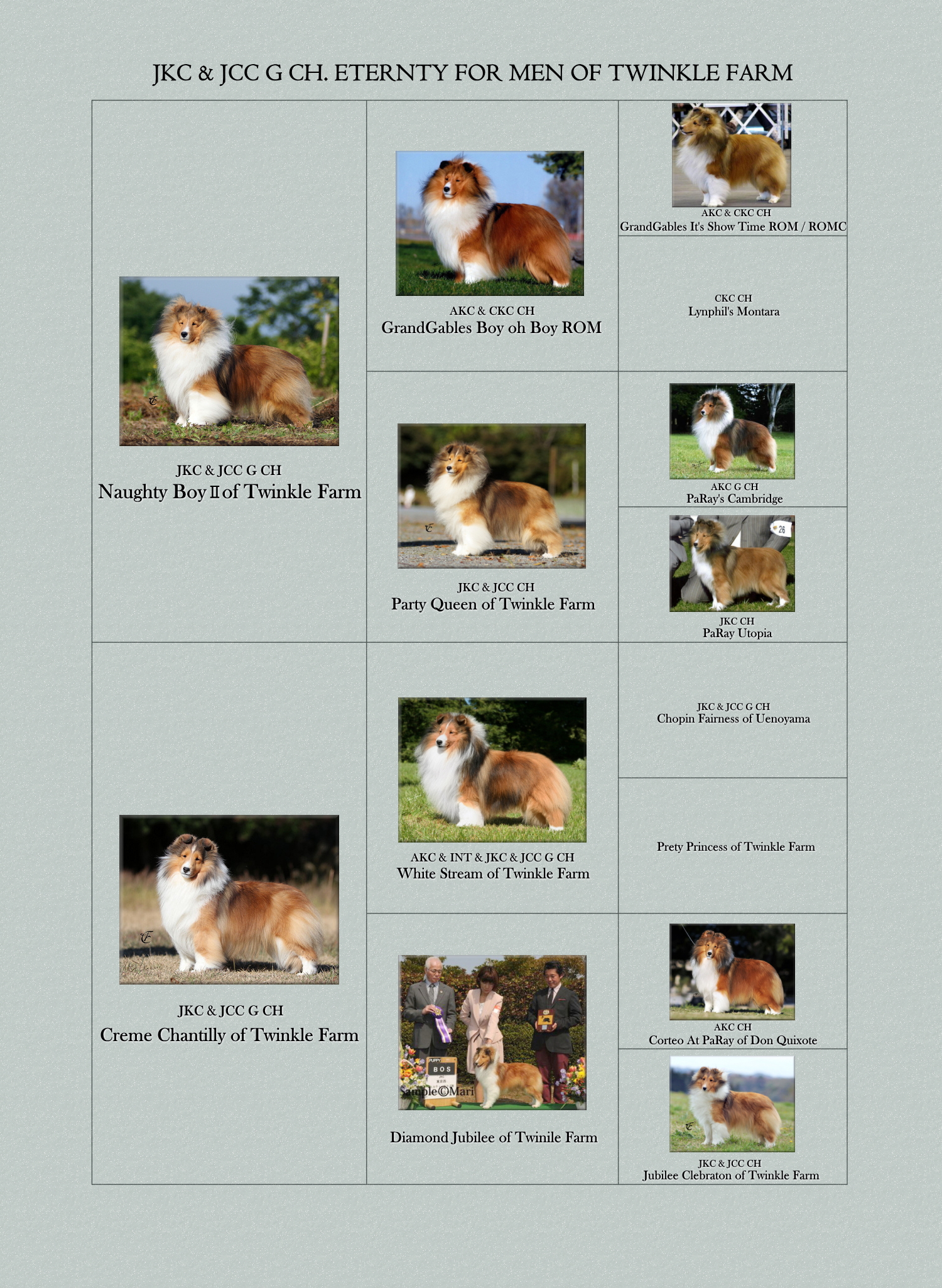 JKC & JCC G CH. ETERNTY FOR MEN OF TWINKLE FARM

JKC & JCC G CH
Naughty Boy Ⅱ of Twinkle Farm

AKC & CKC CH
GrandGables Boy oh Boy ROM

AKC & CKC CH
GrandGables It's Show Time ROM / ROMC

CKC CH
Lynphil's Montara

JKC & JCC CH
Party Queen of Twinkle Farm

AKC G CH
PaRay's Cambridge

26

JKC CH
PaRay Utopia

JKC & JCC G CH
Creme Chantilly of Twinkle Farm

AKC & INT & JKC & JCC G CH
White Stream of Twinkle Farm

JKC & JCC G CH
Chopin Fairness of Uenoyama

Prety Princess of Twinkle Farm

PUPPY
BOS

Sample©Mari

Diamond Jubilee of Twinile Farm

AKC CH
Corteo At PaRay of Don Quixote

JKC & JCC CH
Jubilee Clebraton of Twinkle Farm